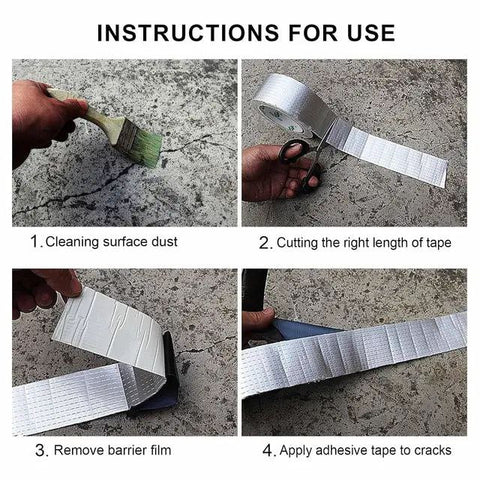 INSTRUCTIONS FOR USE

1. Cleaning surface dust

2. Cutting the right length of tape

3. Remove barrier film

4. Apply adhesive tape to cracks