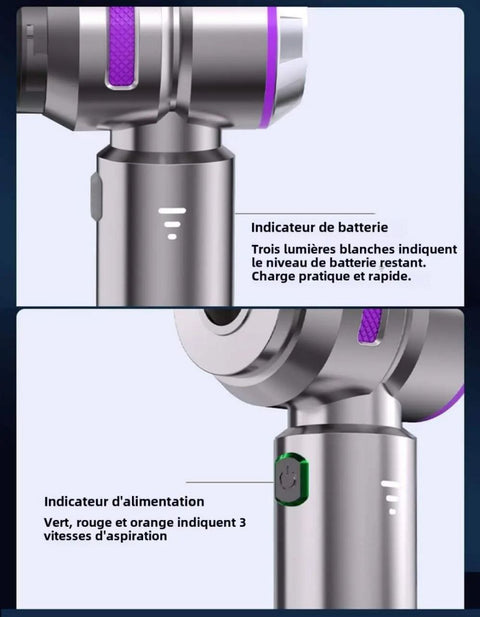 Indicateur de batterie

Trois lumières blanches indiquent le niveau de batterie restant. Charge pratique et rapide.

Indicateur d'alimentation

Vert, rouge et orange indiquent 3 vitesses d'aspiration